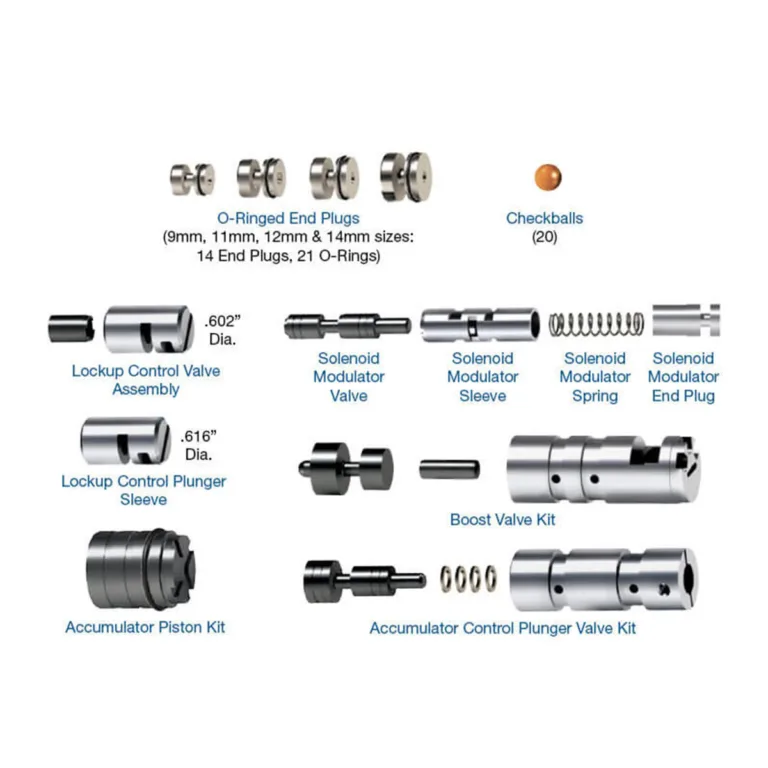 O-Ringed End Plugs
(9mm, 11mm, 12mm & 14mm sizes:
14 End Plugs, 21 O-Rings)

Checkballs
(20)

.602" Dia.

Lockup Control Valve Assembly

Solenoid Modulator Valve

Solenoid Modulator Sleeve

Solenoid Modulator Spring

Solenoid Modulator End Plug

.616" Dia.

Lockup Control Plunger Sleeve

Boost Valve Kit

Accumulator Piston Kit

Accumulator Control Plunger Valve Kit